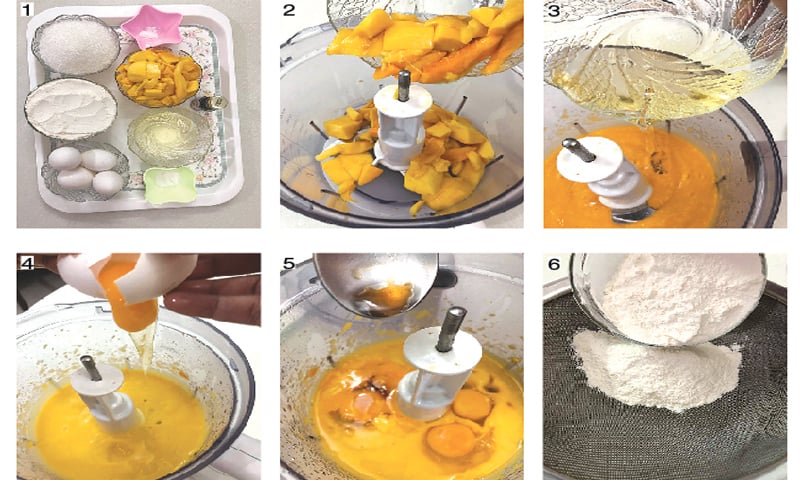 1

2

3

4

5

6