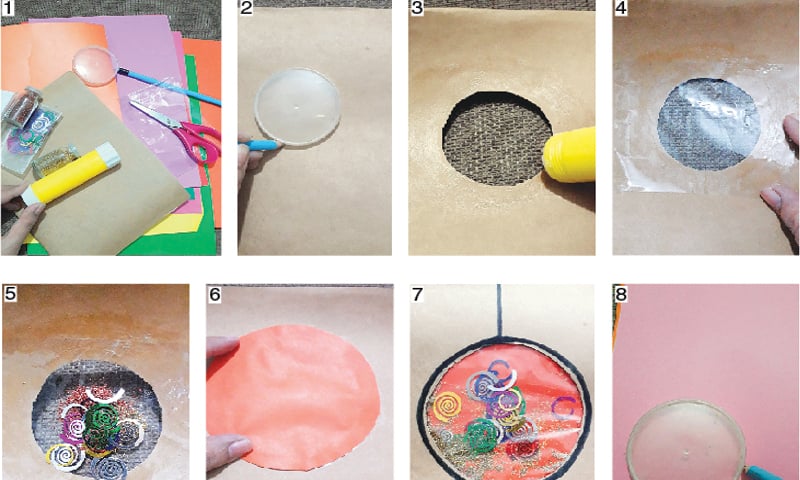 1

2

3

4

5

6

7

8