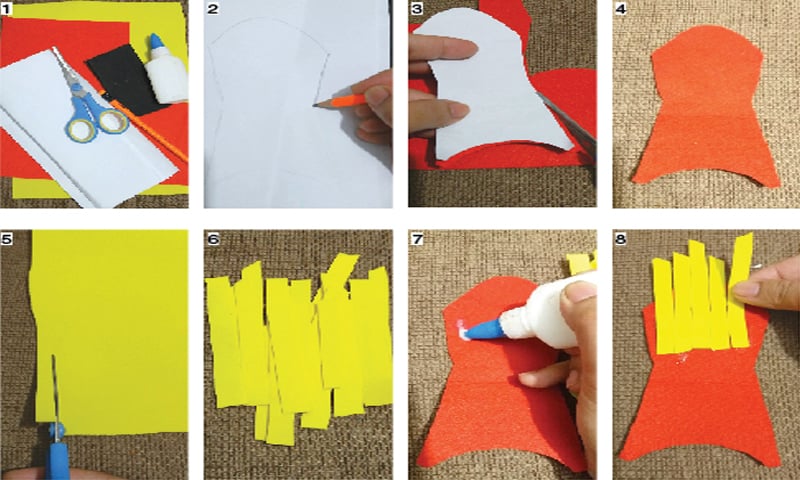 1

2

3

4

5

6

7

8