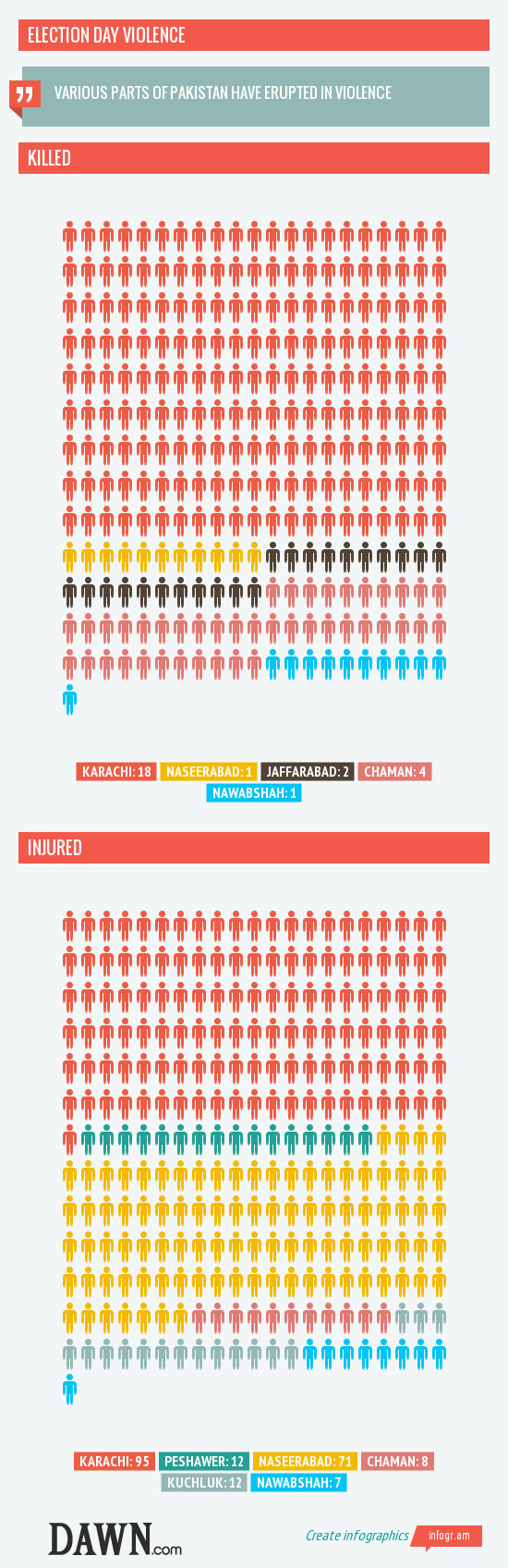 ELECTION DAY VIOLENCE

VARIOUS PARTS OF PAKISTAN HAVE ERUPTED IN VIOLENCE

KILLED

KARACHI: 18 NASEERABAD: 1 JAFFARABAD: 2 CHAMAN: 4 NAWABSHAH: 1

INJURED

KARACHI: 95 PESHAWER: 12 NASEERABAD: 71 CHAMAN: 8 KUCHLUK: 12 NAWABSHAH: 7

DAWN.com

Create infographics infogr.am